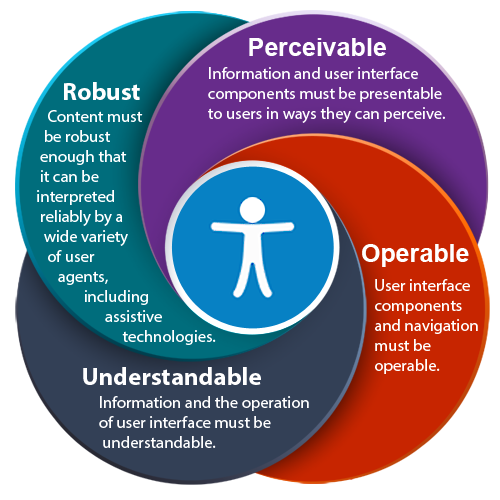 Perceivable
Information and user interface components must be presentable to users in ways they can perceive.

Robust
Content must be robust enough that it can be interpreted reliably by a wide variety of user agents, including assistive technologies.

Operable
User interface components and navigation must be operable.

Understandable
Information and the operation of user interface must be understandable.